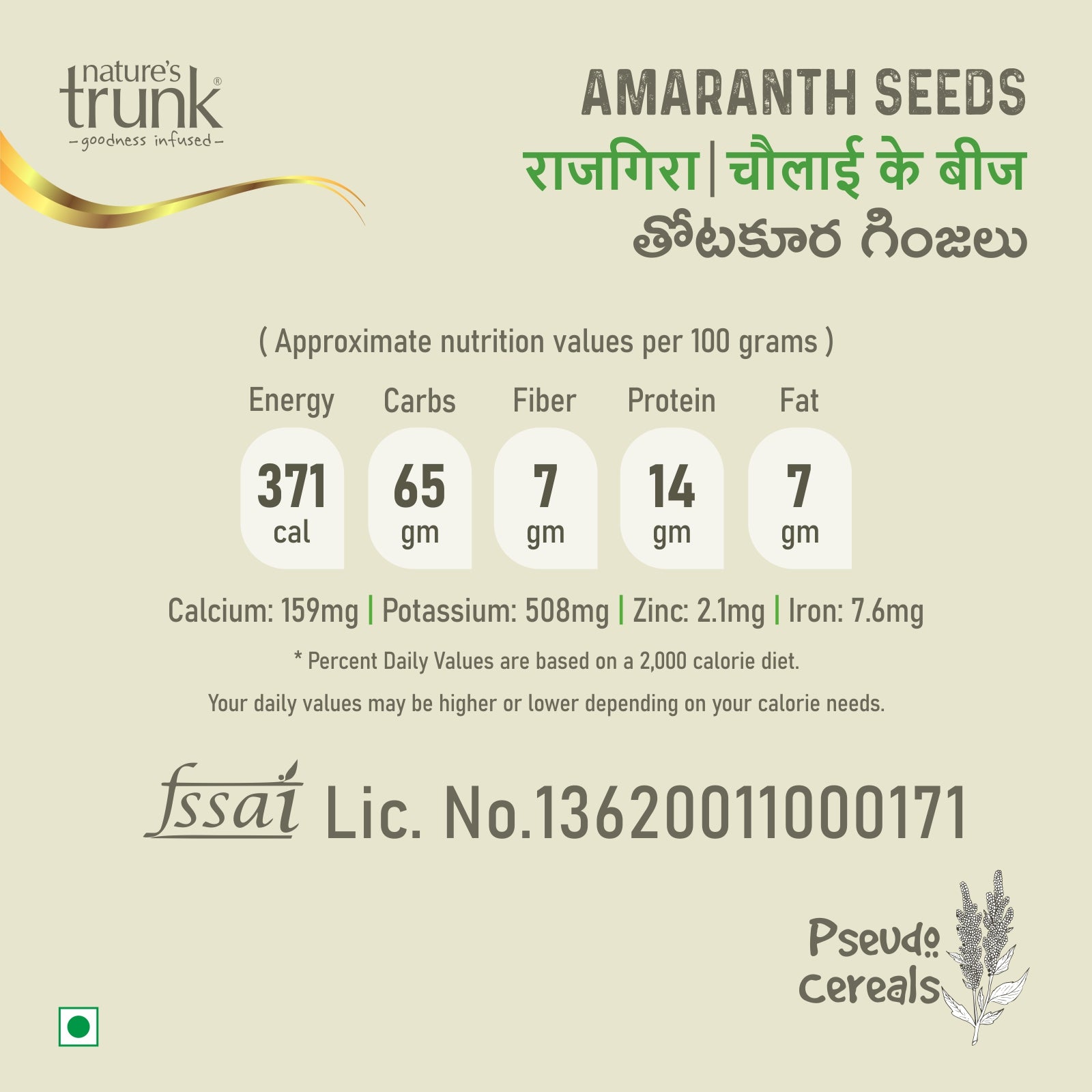 nature's trunk®
-goodness infused-

AMARANTH SEEDS
राजगिरा | चौलाई के बीज
తోటకూర గింజలు

( Approximate nutrition values per 100 grams )

| Energy | Carbs | Fiber | Protein | Fat |
|---|---|---|---|---|
| 371 cal | 65 gm | 7 gm | 14 gm | 7 gm |

Calcium: 159mg | Potassium: 508mg | Zinc: 2.1mg | Iron: 7.6mg

* Percent Daily Values are based on a 2,000 calorie diet.

Your daily values may be higher or lower depending on your calorie needs.

fssai Lic. No.13620011000171

Pseudo cereals