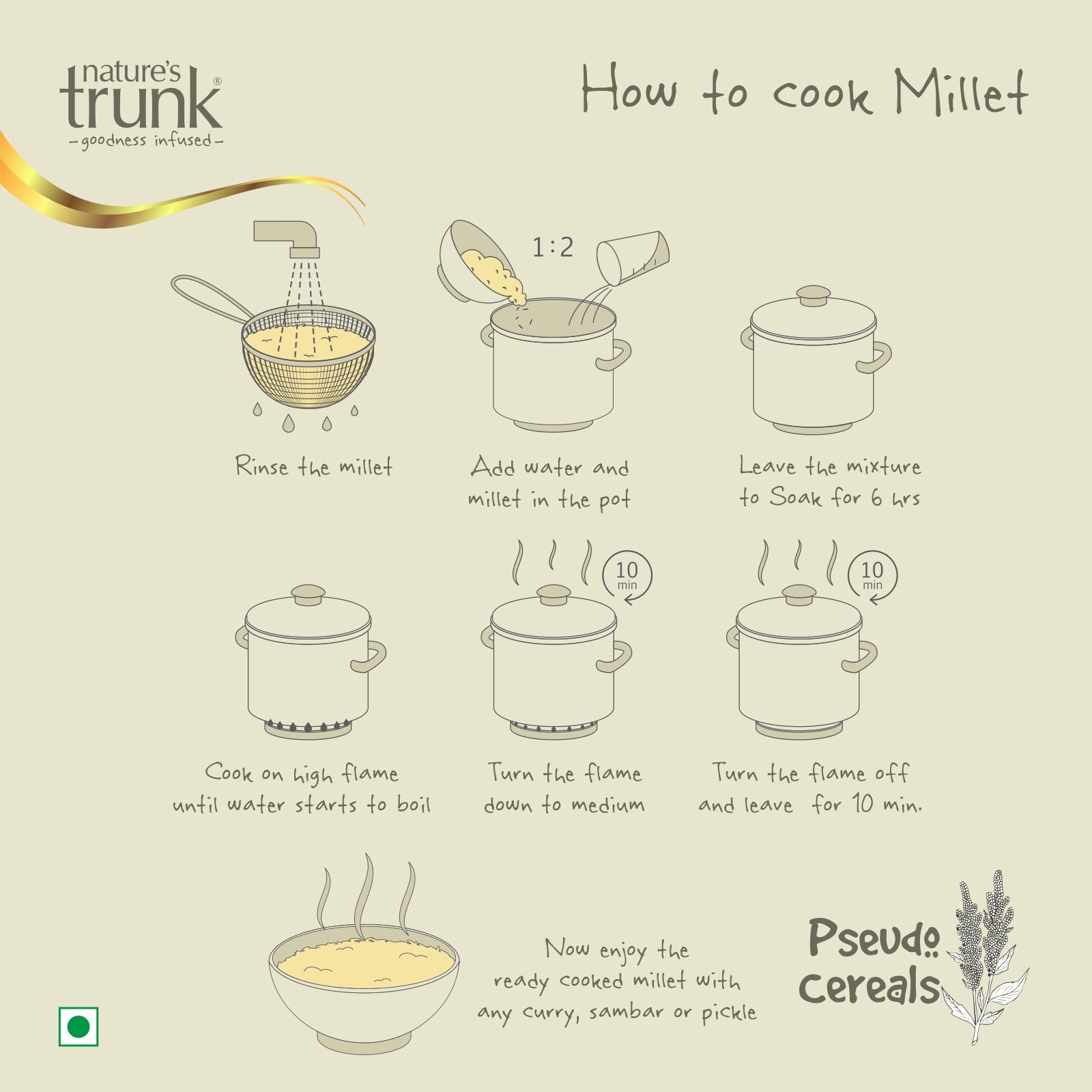 nature's trunk®
-goodness infused-

How to cook Millet

1:2

Rinse the millet

Add water and millet in the pot

Leave the mixture to Soak for 6 hrs

10 min

10 min

Cook on high flame until water starts to boil

Turn the flame down to medium

Turn the flame off and leave for 10 min.

Now enjoy the ready cooked millet with any curry, sambar or pickle

Pseudo cereals