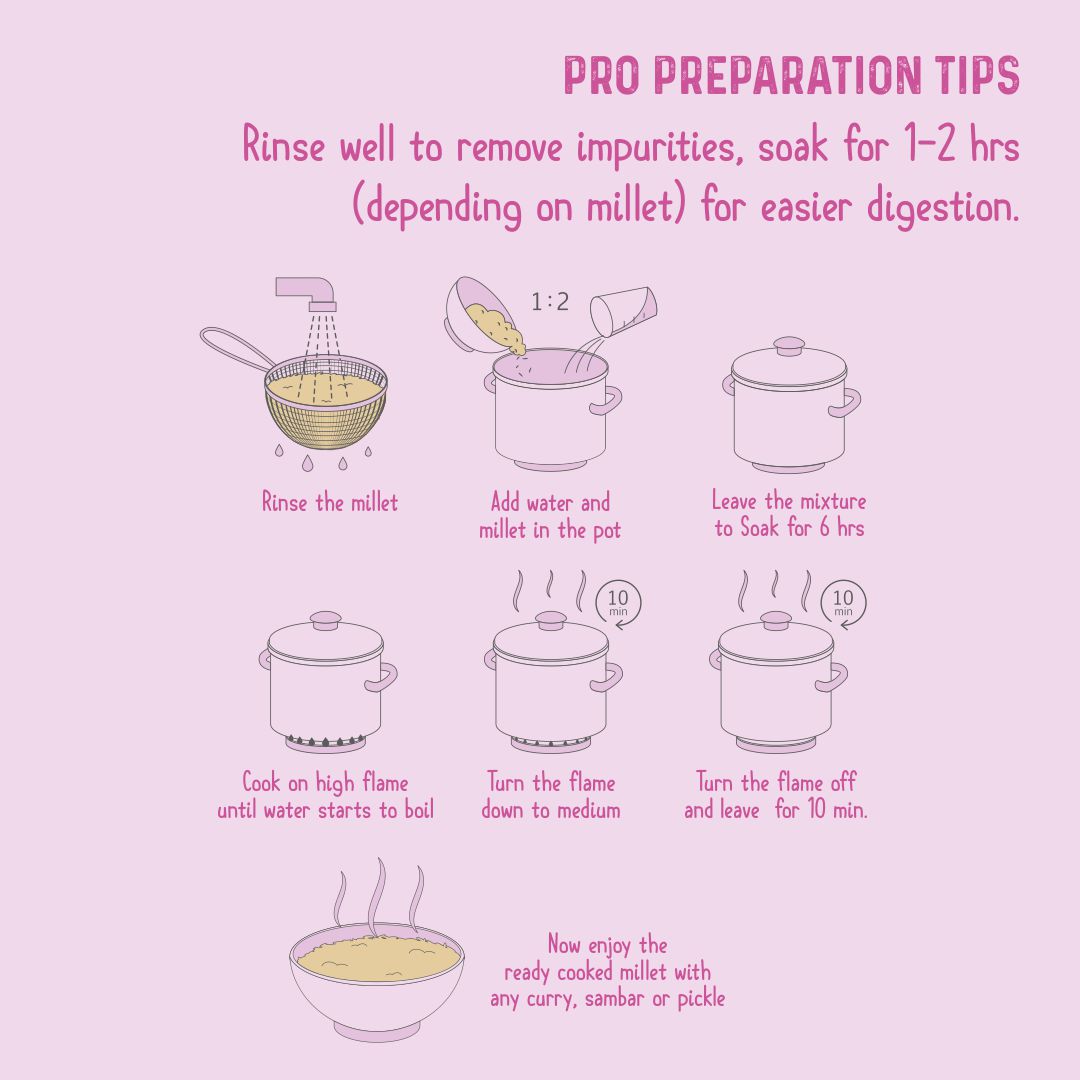 PRO PREPARATION TIPS

Rinse well to remove impurities, soak for 1-2 hrs (depending on millet) for easier digestion.

1:2

Rinse the millet

Add water and millet in the pot

Leave the mixture to Soak for 6 hrs

10 min

10 min

Cook on high flame until water starts to boil

Turn the flame down to medium

Turn the flame off and leave for 10 min.

Now enjoy the ready cooked millet with any curry, sambar or pickle